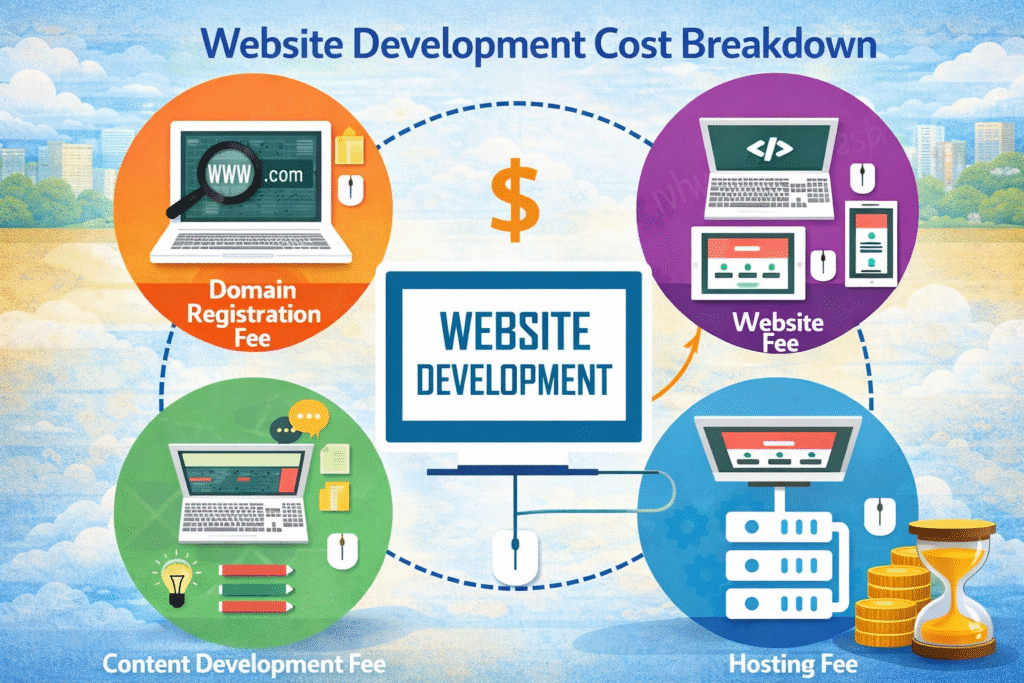 Website Development Cost Breakdown

WWW .com

Domain Registration Fee

$

</>

Website Fee

WEBSITE DEVELOPMENT

Content Development Fee

Hosting Fee